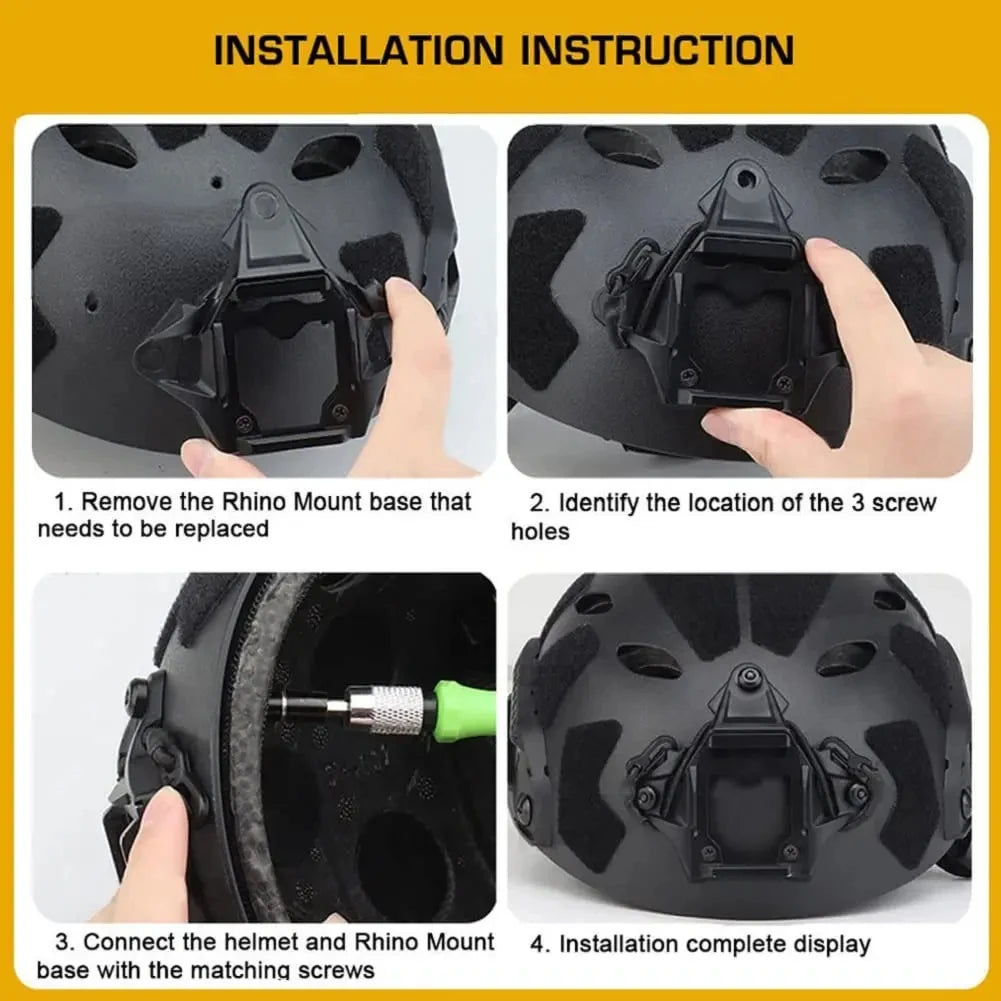 INSTALLATION INSTRUCTION

1. Remove the Rhino Mount base that needs to be replaced

2. Identify the location of the 3 screw holes

3. Connect the helmet and Rhino Mount base with the matching screws

4. Installation complete display